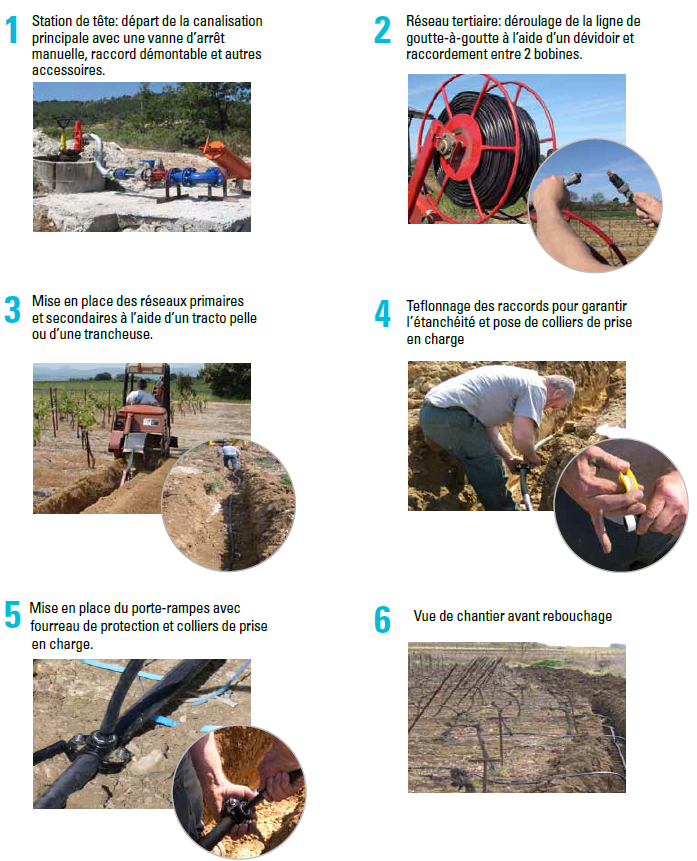 1 Station de tête: départ de la canalisation principale avec une vanne d'arrêt manuelle, raccord démontable et autres accessoires.

2 Réseau tertiaire: déroulage de la ligne de goutte-à-goutte à l'aide d'un dévidoir et raccordement entre 2 bobines.

3 Mise en place des réseaux primaires et secondaires à l'aide d'un tracto pelle ou d'une trancheuse.

4 Teflonnage des raccords pour garantir l'étanchéité et pose de colliers de prise en charge

5 Mise en place du porte-rampes avec fourreau de protection et colliers de prise en charge.

6 Vue de chantier avant rebouchage